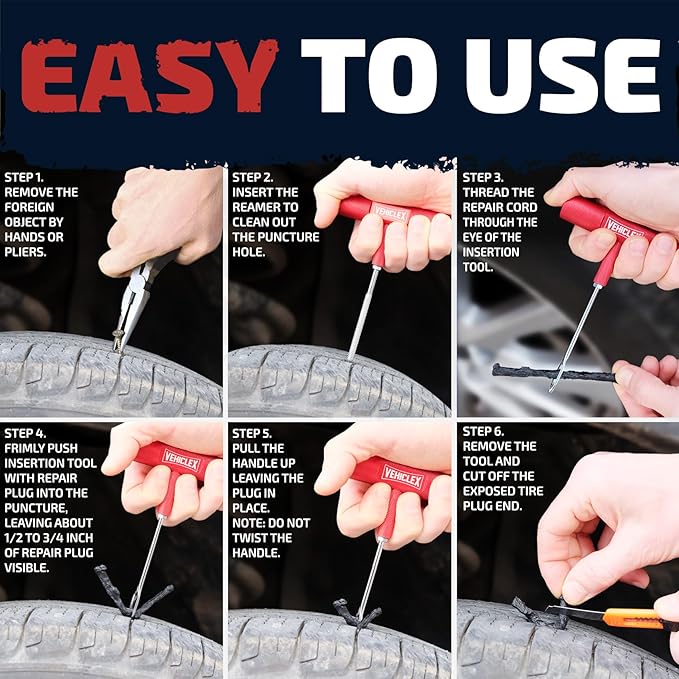 EASY TO USE

STEP 1. REMOVE THE FOREIGN OBJECT BY HANDS OR PLIERS.

STEP 2. INSERT THE REAMER TO CLEAN OUT THE PUNCTURE HOLE.

VEHICLEX

STEP 3. THREAD THE REPAIR CORD THROUGH THE EYE OF THE INSERTION TOOL.

VEHICLEX

STEP 4. FRIMLY PUSH INSERTION TOOL WITH REPAIR PLUG INTO THE PUNCTURE, LEAVING ABOUT 1/2 TO 3/4 INCH OF REPAIR PLUG VISIBLE.

VEHICLEX

STEP 5. PULL THE HANDLE UP LEAVING THE PLUG IN PLACE. NOTE: DO NOT TWIST THE HANDLE.

VEHICLEX

STEP 6. REMOVE THE TOOL AND CUT OFF THE EXPOSED TIRE PLUG END.