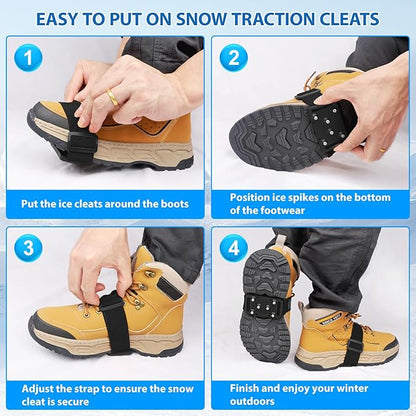 EASY TO PUT ON SNOW TRACTION CLEATS

1

Put the ice cleats around the boots

2

Position ice spikes on the bottom of the footwear

3

Adjust the strap to ensure the snow cleat is secure

4

Finish and enjoy your winter outdoors