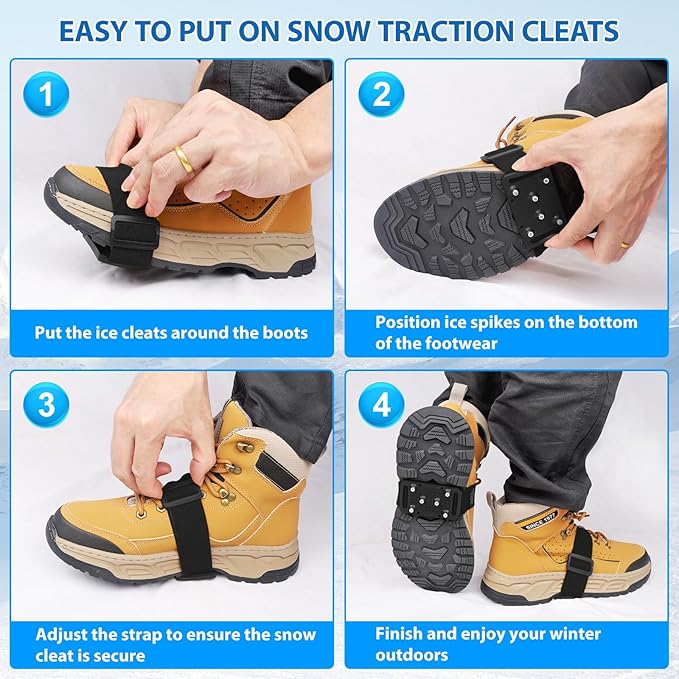 EASY TO PUT ON SNOW TRACTION CLEATS

1

Put the ice cleats around the boots

2

Position ice spikes on the bottom of the footwear

3

Adjust the strap to ensure the snow cleat is secure

4

SINCE 1977

Finish and enjoy your winter outdoors