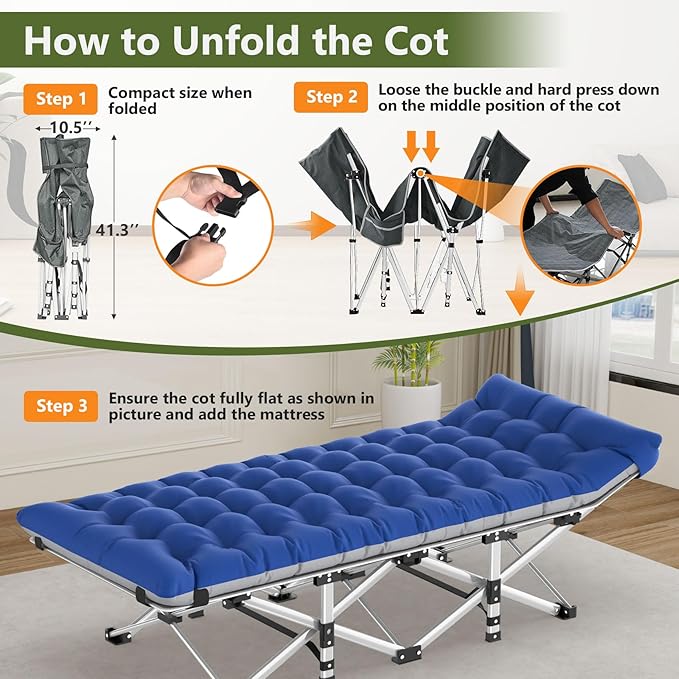 How to Unfold the Cot

Step 1 Compact size when folded

10.5''

41.3''

Step 2 Loose the buckle and hard press down on the middle position of the cot

Step 3 Ensure the cot fully flat as shown in picture and add the mattress