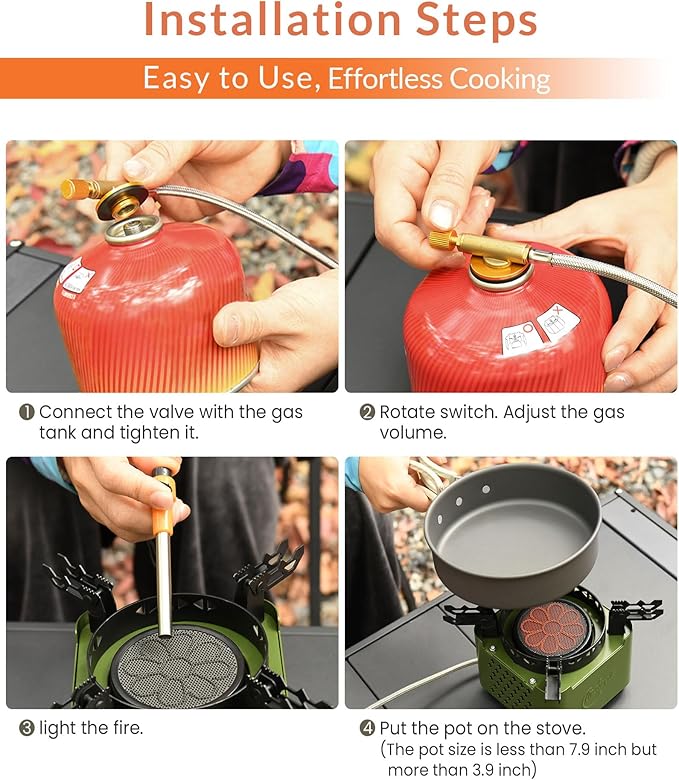 Installation Steps

Easy to Use, Effortless Cooking

❶ Connect the valve with the gas tank and tighten it.

❷ Rotate switch. Adjust the gas volume.

❸ light the fire.

❹ Put the pot on the stove. (The pot size is less than 7.9 inch but more than 3.9 inch)