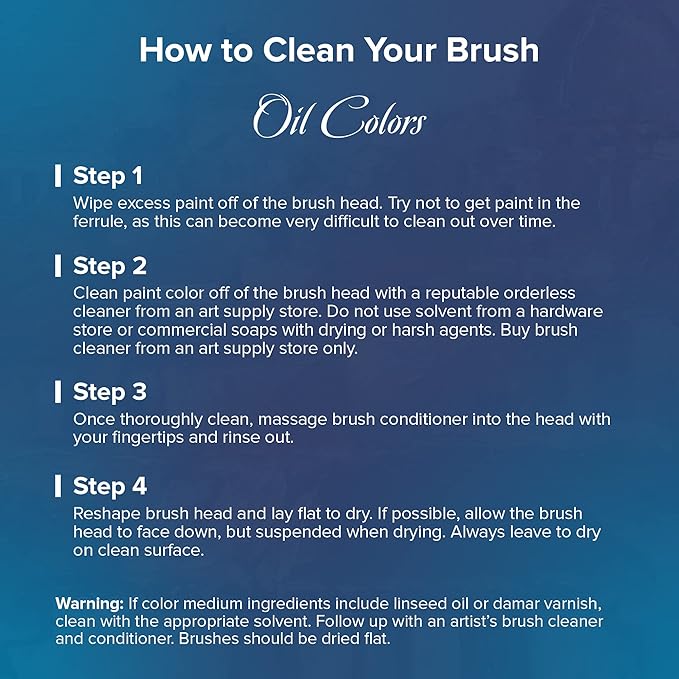 How to Clean Your Brush

Oil Colors

Step 1
Wipe excess paint off of the brush head. Try not to get paint in the ferrule, as this can become very difficult to clean out over time.

Step 2
Clean paint color off of the brush head with a reputable orderless cleaner from an art supply store. Do not use solvent from a hardware store or commercial soaps with drying or harsh agents. Buy brush cleaner from an art supply store only.

Step 3
Once thoroughly clean, massage brush conditioner into the head with your fingertips and rinse out.

Step 4
Reshape brush head and lay flat to dry. If possible, allow the brush head to face down, but suspended when drying. Always leave to dry on clean surface.

Warning: If color medium ingredients include linseed oil or damar varnish, clean with the appropriate solvent. Follow up with an artist's brush cleaner and conditioner. Brushes should be dried flat.