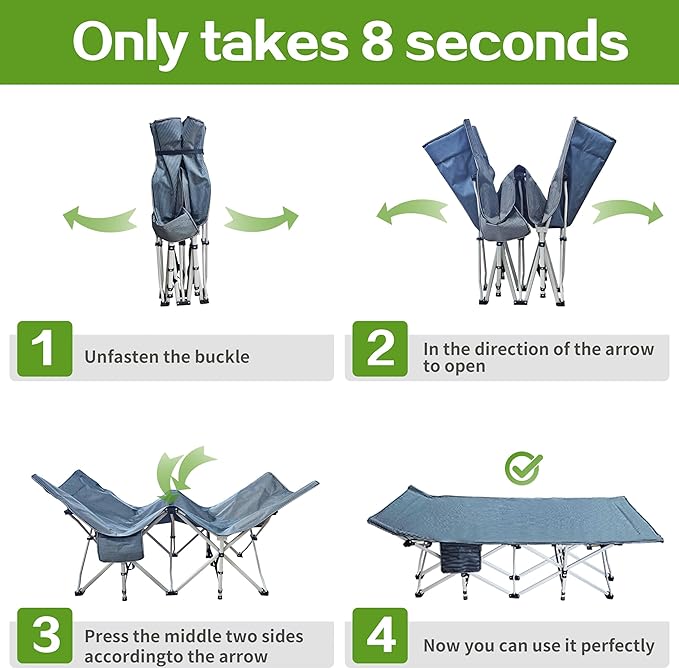 Only takes 8 seconds

1 Unfasten the buckle

2 In the direction of the arrow to open

3 Press the middle two sides accordingto the arrow

4 Now you can use it perfectly