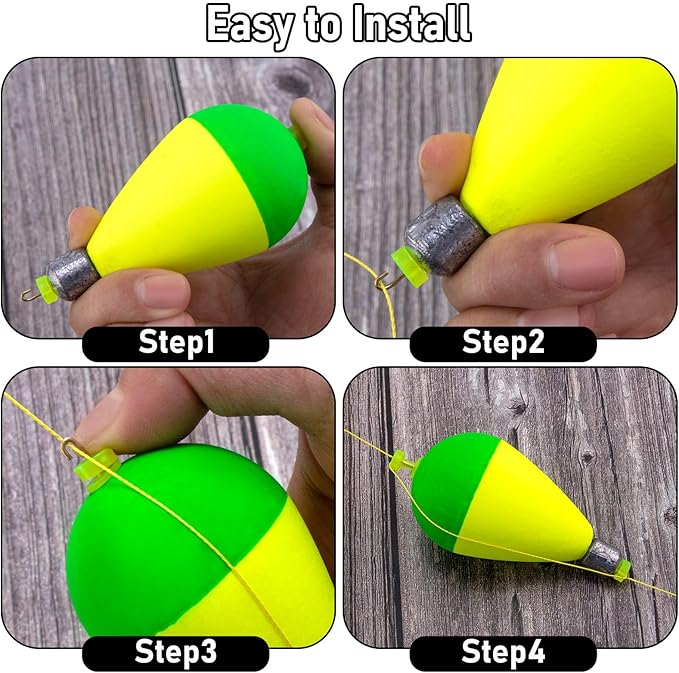 Easy to Install

Step1

Step2

Step3

Step4