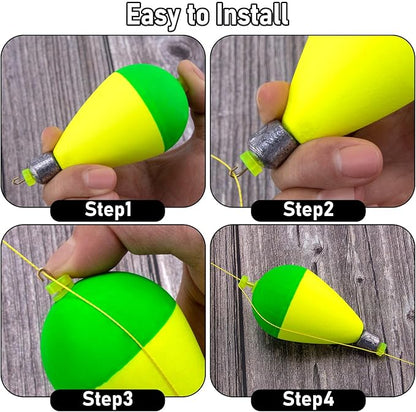 Easy to Install

Step1

Step2

Step3

Step4