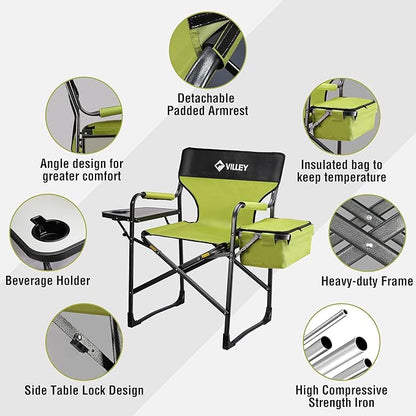 Detachable Padded Armrest

Angle design for greater comfort

VILLEY

Insulated bag to keep temperature

Beverage Holder

Heavy-duty Frame

Side Table Lock Design

High Compressive Strength Iron