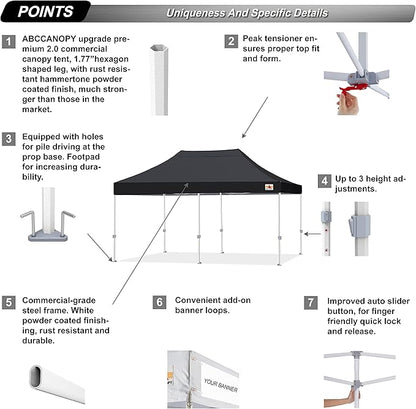 POINTS

Uniqueness And Specific Details

1 ABCCANOPY upgrade premium 2.0 commercial canopy tent, 1.77"hexagon shaped leg, with rust resistant hammertone powder coated finish, much stronger than those in the market.

2 Peak tensioner ensures proper top fit and form.

3 Equipped with holes for pile driving at the prop base. Footpad for increasing durability.

4 Up to 3 height adjustments.

5 Commercial-grade steel frame. White powder coated finishing, rust resistant and durable.

6 Convenient add-on banner loops.

YOUR BANNER

7 Improved auto slider button, for finger friendly quick lock and release.