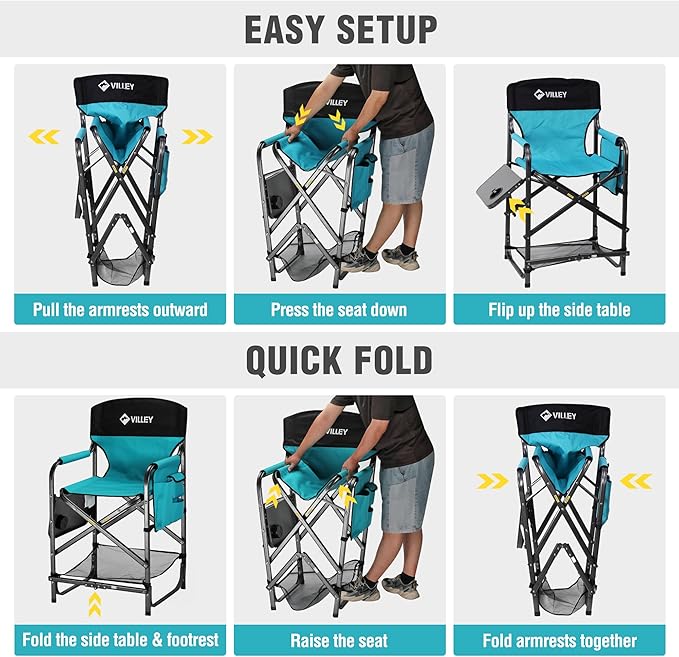 EASY SETUP

VILLEY

Pull the armrests outward

VILLEY

Press the seat down

VILLEY

Flip up the side table

QUICK FOLD

VILLEY

Fold the side table & footrest

VILLEY

Raise the seat

VILLEY

Fold armrests together