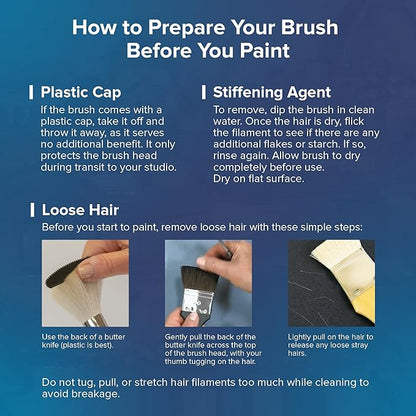 How to Prepare Your Brush Before You Paint

Plastic Cap

If the brush comes with a plastic cap, take it off and throw it away, as it serves no additional benefit. It only protects the brush head during transit to your studio.

Stiffening Agent

To remove, dip the brush in clean water. Once the hair is dry, flick the filament to see if there are any additional flakes or starch. If so, rinse again. Allow brush to dry completely before use.
Dry on flat surface.

Loose Hair

Before you start to paint, remove loose hair with these simple steps:

Use the back of a butter knife (plastic is best).

Gently pull the back of the butter knife across the top of the brush head, with your thumb tugging on the hair.

Lightly pull on the hair to release any loose stray hairs.

Do not tug, pull, or stretch hair filaments too much while cleaning to avoid breakage.