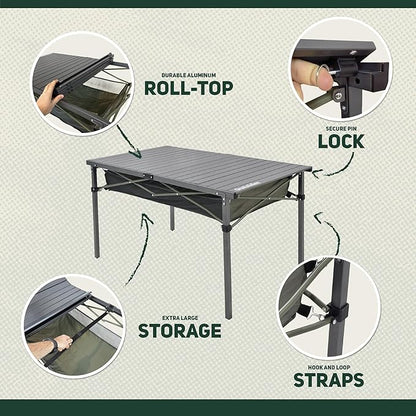 DURABLE ALUMINUM
ROLL-TOP

SECURE PIN
LOCK

EXTRA LARGE
STORAGE

HOOK AND LOOP
STRAPS