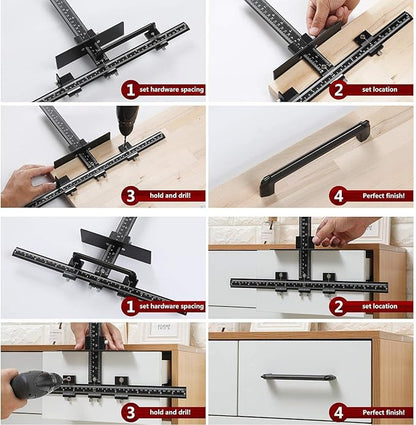 1 set hardware spacing

2 set location

3 hold and drill!

4 Perfect finish!

1 set hardware spacing

2 set location

3 hold and drill!

4 Perfect finish!