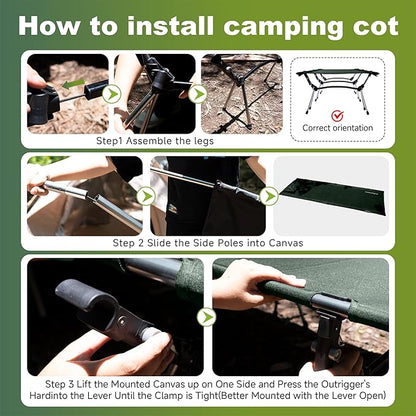 How to install camping cot

Correct orientation

Step1 Assemble the legs

Step 2 Slide the Side Poles into Canvas

Step 3 Lift the Mounted Canvas up on One Side and Press the Outrigger's Hardinto the Lever Until the Clamp is Tight(Better Mounted with the Lever Open)