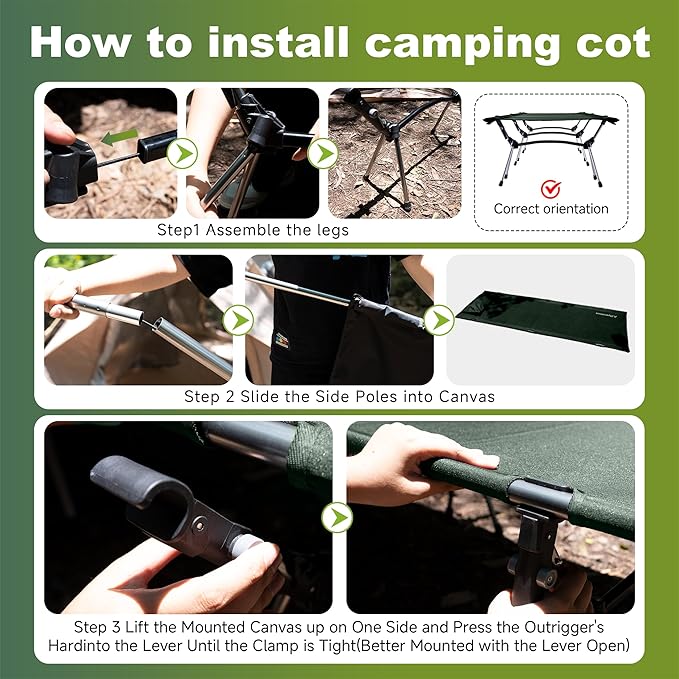 How to install camping cot

Correct orientation

Step1 Assemble the legs

Step 2 Slide the Side Poles into Canvas

Step 3 Lift the Mounted Canvas up on One Side and Press the Outrigger's Hardinto the Lever Until the Clamp is Tight(Better Mounted with the Lever Open)