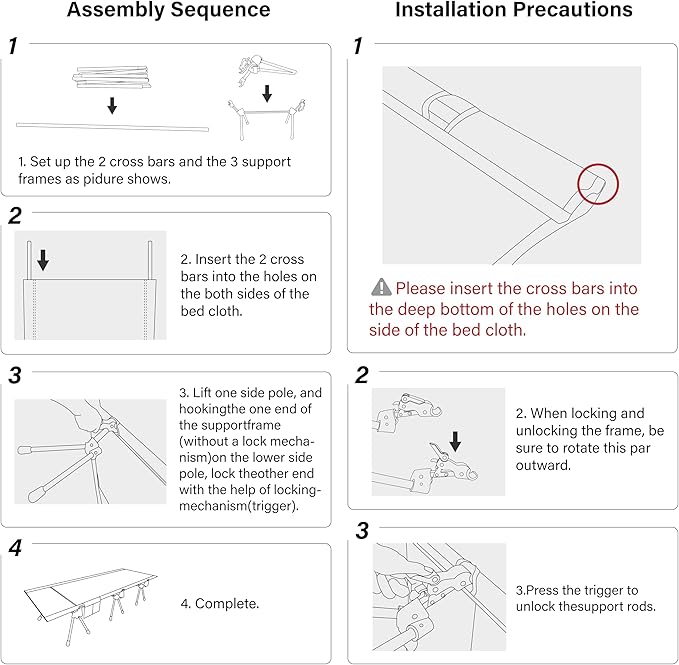 Assembly Sequence

1

1. Set up the 2 cross bars and the 3 support frames as pidure shows.

2

2. Insert the 2 cross bars into the holes on the both sides of the bed cloth.

3

3. Lift one side pole, and hookingthe one end of the supportframe (without a lock mechanism)on the lower side pole, lock theother end with the help of locking-mechanism(trigger).

4

4. Complete.

Installation Precautions

1

Please insert the cross bars into the deep bottom of the holes on the side of the bed cloth.

2

2. When locking and unlocking the frame, be sure to rotate this par outward.

3

3.Press the trigger to unlock thesupport rods.