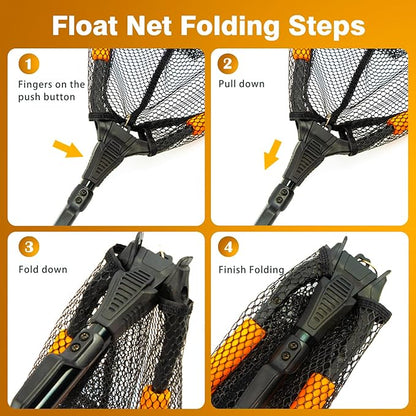 Float Net Folding Steps

1
Fingers on the push button

2
Pull down

3
Fold down

4
Finish Folding