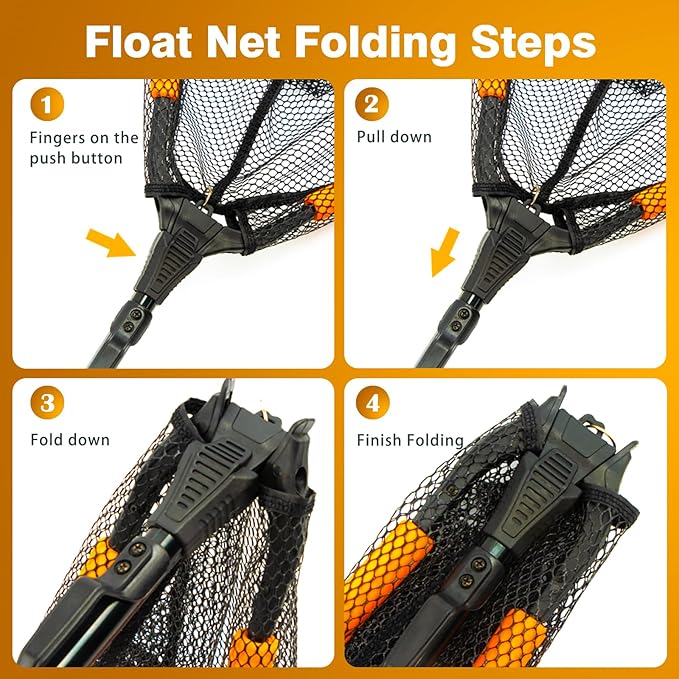 Float Net Folding Steps

1
Fingers on the push button

2
Pull down

3
Fold down

4
Finish Folding