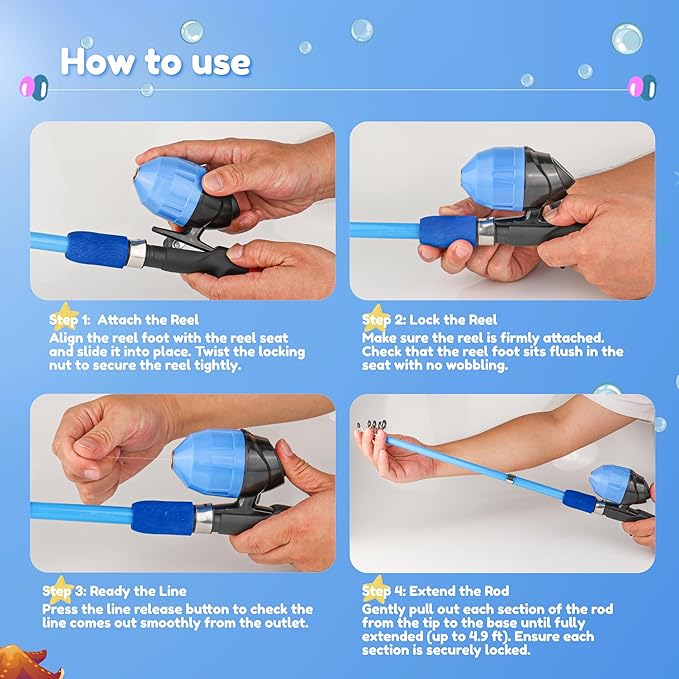 How to use

Step 1: Attach the Reel
Align the reel foot with the reel seat and slide it into place. Twist the locking nut to secure the reel tightly.

Step 2: Lock the Reel
Make sure the reel is firmly attached. Check that the reel foot sits flush in the seat with no wobbling.

Step 3: Ready the Line
Press the line release button to check the line comes out smoothly from the outlet.

Step 4: Extend the Rod
Gently pull out each section of the rod from the tip to the base until fully extended (up to 4.9 ft). Ensure each section is securely locked.