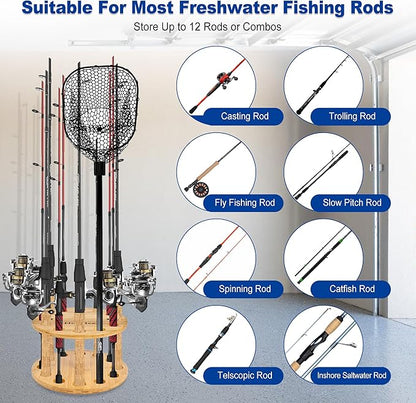 Suitable For Most Freshwater Fishing Rods

Store Up to 12 Rods or Combos

Casting Rod

Trolling Rod

Fly Fishing Rod

Slow Pitch Rod

Spinning Rod

Catfish Rod

Telscopic Rod

Inshore Saltwater Rod