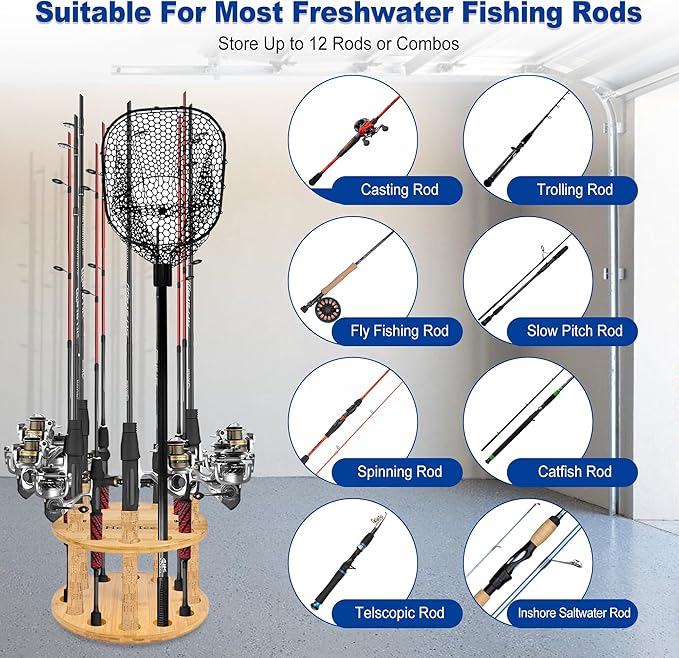 Suitable For Most Freshwater Fishing Rods

Store Up to 12 Rods or Combos

Casting Rod

Trolling Rod

Fly Fishing Rod

Slow Pitch Rod

Spinning Rod

Catfish Rod

Telscopic Rod

Inshore Saltwater Rod