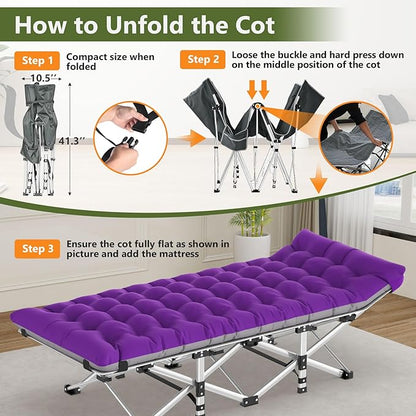 How to Unfold the Cot

Step 1 Compact size when folded

10.5''

41.3''

Step 2 Loose the buckle and hard press down on the middle position of the cot

Step 3 Ensure the cot fully flat as shown in picture and add the mattress