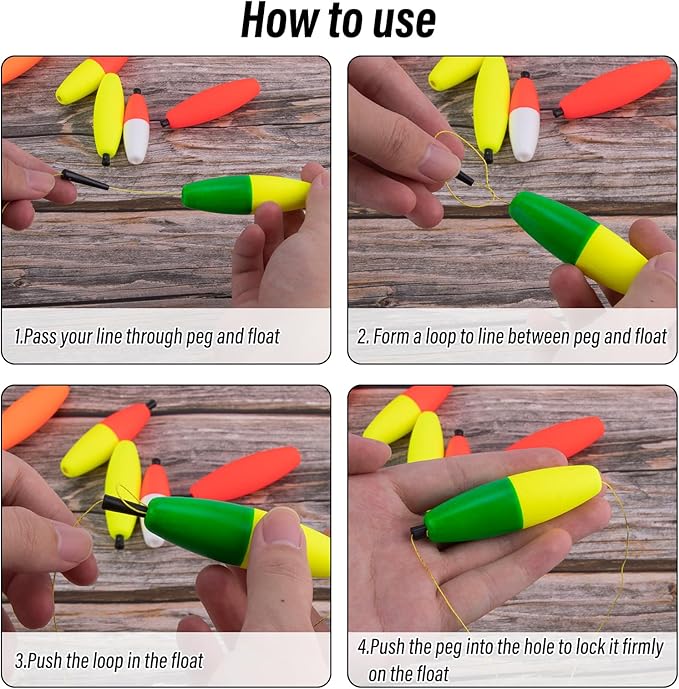 How to use

1.Pass your line through peg and float

2. Form a loop to line between peg and float

3.Push the loop in the float

4.Push the peg into the hole to lock it firmly on the float