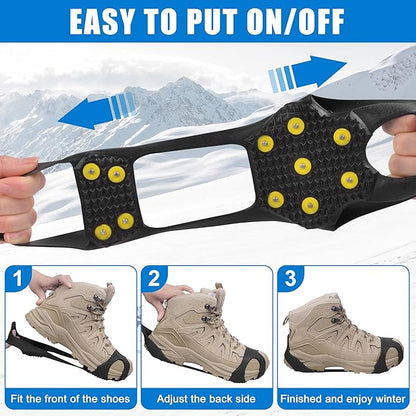 EASY TO PUT ON/OFF

1
Fit the front of the shoes

2
Adjust the back side

3
Finished and enjoy winter