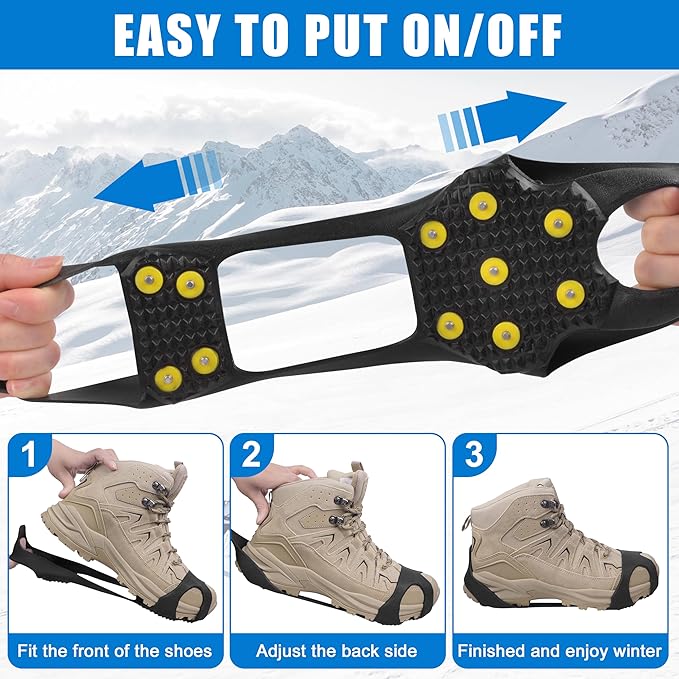 EASY TO PUT ON/OFF

1
Fit the front of the shoes

2
Adjust the back side

3
Finished and enjoy winter