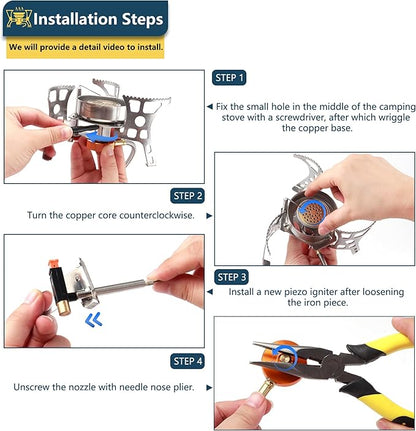 Installation Steps

We will provide a detail video to install.

STEP 1

Fix the small hole in the middle of the camping stove with a screwdriver, after which wriggle the copper base.

STEP 2

Turn the copper core counterclockwise.

STEP 3

Install a new piezo igniter after loosening the iron piece.

STEP 4

Unscrew the nozzle with needle nose plier.