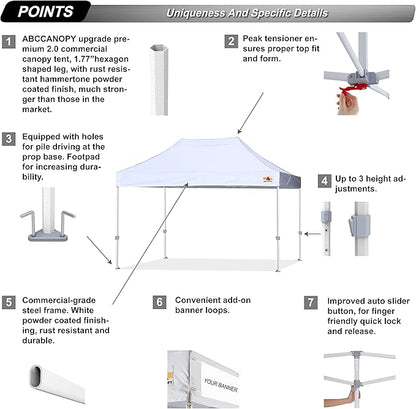 POINTS

Uniqueness And Specific Details

1 ABCCANOPY upgrade premium 2.0 commercial canopy tent, 1.77"hexagon shaped leg, with rust resistant hammertone powder coated finish, much stronger than those in the market.

2 Peak tensioner ensures proper top fit and form.

3 Equipped with holes for pile driving at the prop base. Footpad for increasing durability.

4 Up to 3 height adjustments.

5 Commercial-grade steel frame. White powder coated finishing, rust resistant and durable.

6 Convenient add-on banner loops.

7 Improved auto slider button, for finger friendly quick lock and release.

YOUR BANNER