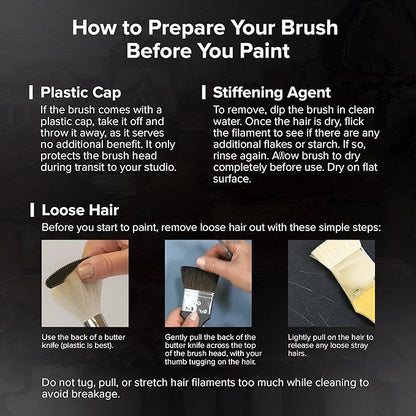 How to Prepare Your Brush Before You Paint

Plastic Cap
If the brush comes with a plastic cap, take it off and throw it away, as it serves no additional benefit. It only protects the brush head during transit to your studio.

Stiffening Agent
To remove, dip the brush in clean water. Once the hair is dry, flick the filament to see if there are any additional flakes or starch. If so, rinse again. Allow brush to dry completely before use. Dry on flat surface.

Loose Hair
Before you start to paint, remove loose hair out with these simple steps:

Use the back of a butter knife (plastic is best).

Gently pull the back of the butter knife across the top of the brush head, with your thumb tugging on the hair.

Lightly pull on the hair to release any loose stray hairs.

Do not tug, pull, or stretch hair filaments too much while cleaning to avoid breakage.