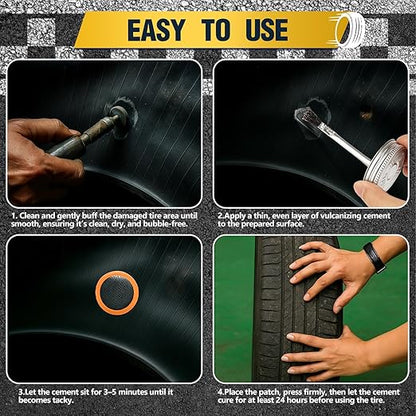 EASY TO USE

1. Clean and gently buff the damaged tire area until smooth, ensuring it's clean, dry, and bubble-free.

2.Apply a thin, even layer of vulcanizing cement to the prepared surface.

3.Let the cement sit for 3–5 minutes until it becomes tacky.

4.Place the patch, press firmly, then let the cement cure for at least 24 hours before using the tire.