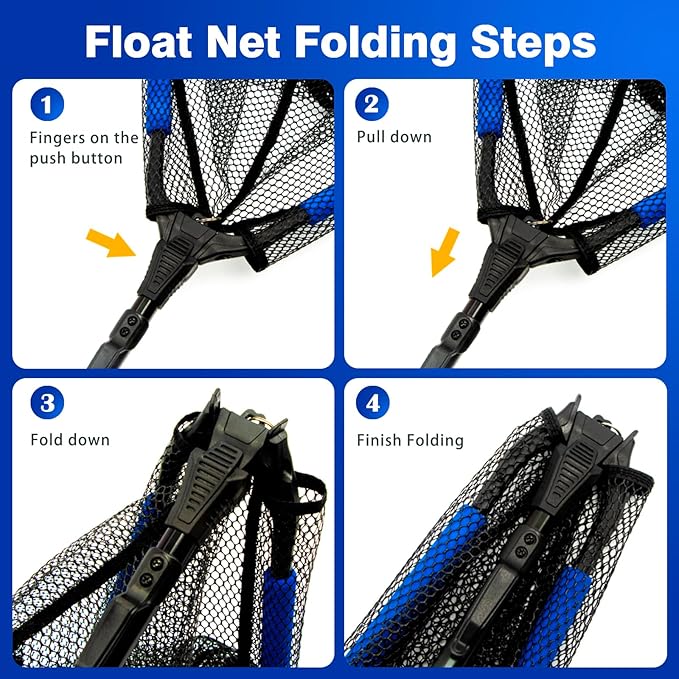 Float Net Folding Steps

1
Fingers on the push button

2
Pull down

3
Fold down

4
Finish Folding