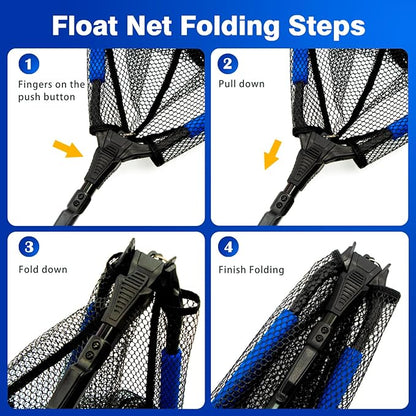 Float Net Folding Steps

1
Fingers on the push button

2
Pull down

3
Fold down

4
Finish Folding