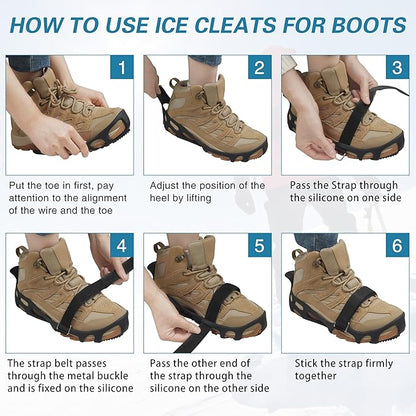 HOW TO USE ICE CLEATS FOR BOOTS

1

Put the toe in first, pay attention to the alignment of the wire and the toe

2

Adjust the position of the heel by lifting

3

Pass the Strap through the silicone on one side

4

The strap belt passes through the metal buckle and is fixed on the silicone

5

Pass the other end of the strap through the silicone on the other side

6

Stick the strap firmly together