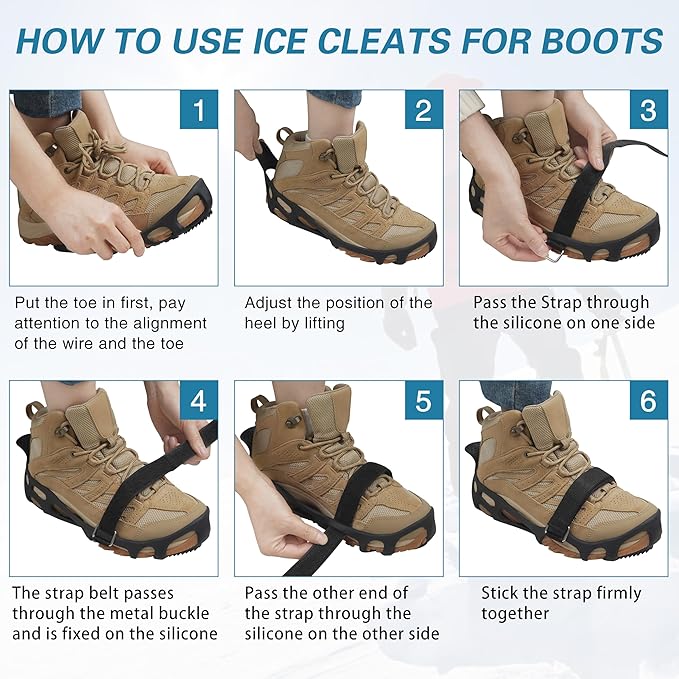 HOW TO USE ICE CLEATS FOR BOOTS

1

Put the toe in first, pay attention to the alignment of the wire and the toe

2

Adjust the position of the heel by lifting

3

Pass the Strap through the silicone on one side

4

The strap belt passes through the metal buckle and is fixed on the silicone

5

Pass the other end of the strap through the silicone on the other side

6

Stick the strap firmly together