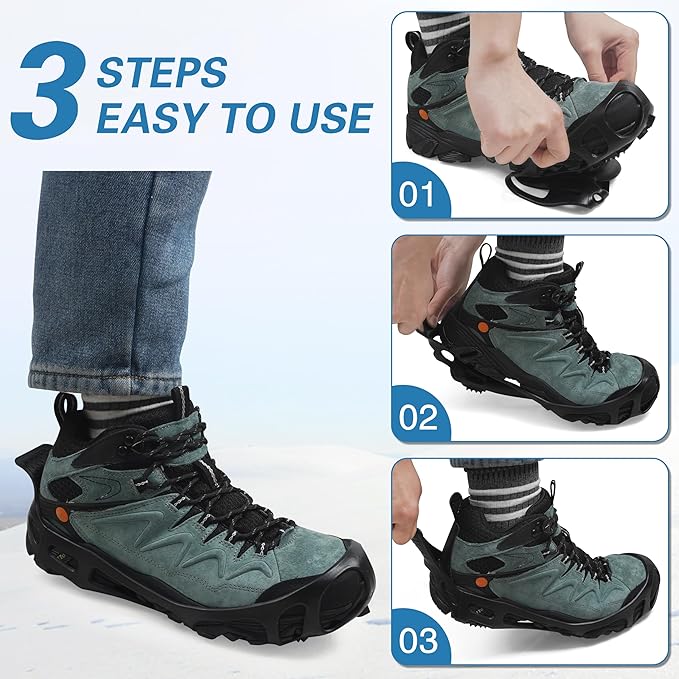 3 STEPS
EASY TO USE

01

02

03