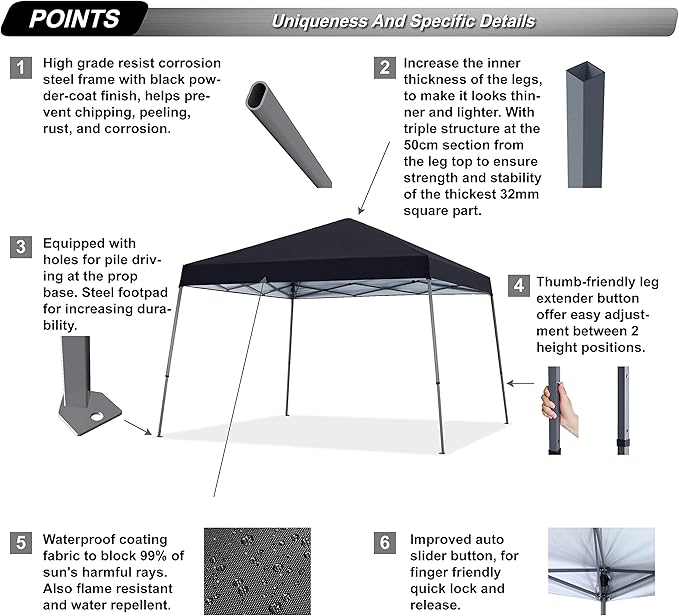 POINTS

Uniqueness And Specific Details

1 High grade resist corrosion steel frame with black powder-coat finish, helps prevent chipping, peeling, rust, and corrosion.

2 Increase the inner thickness of the legs, to make it looks thinner and lighter. With triple structure at the 50cm section from the leg top to ensure strength and stability of the thickest 32mm square part.

3 Equipped with holes for pile driving at the prop base. Steel footpad for increasing durability.

4 Thumb-friendly leg extender button offer easy adjustment between 2 height positions.

5 Waterproof coating fabric to block 99% of sun's harmful rays. Also flame resistant and water repellent.

6 Improved auto slider button, for finger friendly quick lock and release.