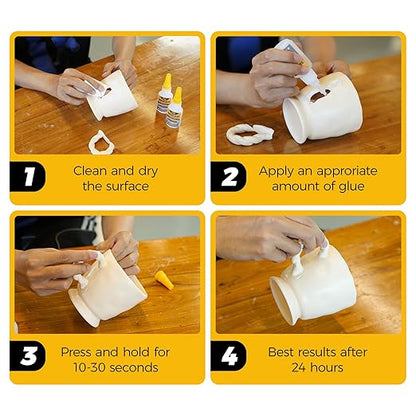 1
Clean and dry the surface

2
Apply an approriate amount of glue

3
Press and hold for 10-30 seconds

4
Best results after 24 hours