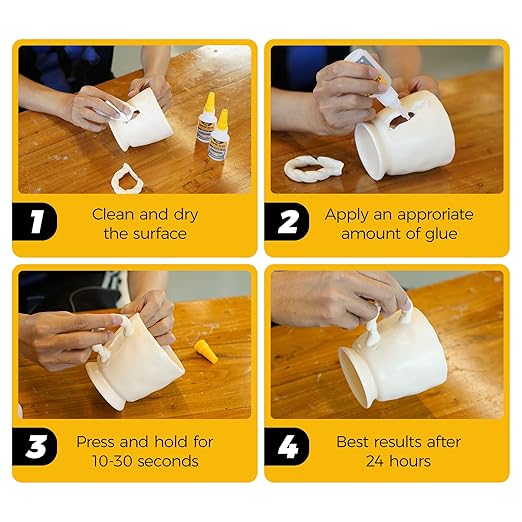 1
Clean and dry the surface

2
Apply an approriate amount of glue

3
Press and hold for 10-30 seconds

4
Best results after 24 hours