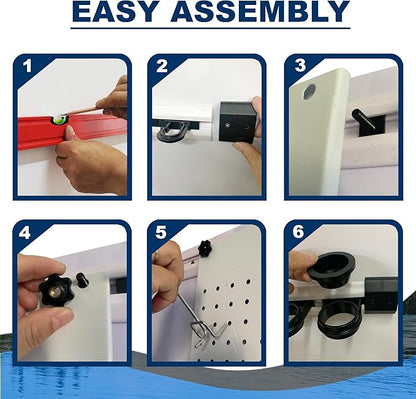 EASY ASSEMBLY

1

2

3

4

5

6