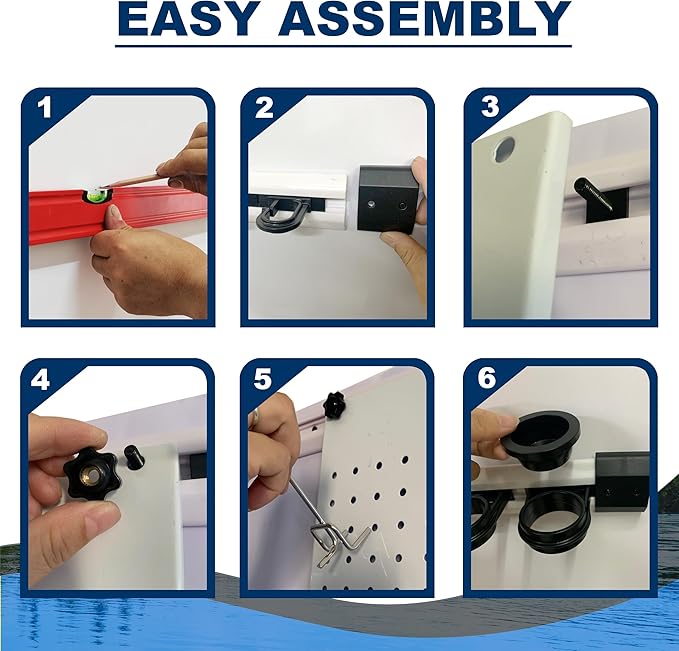 EASY ASSEMBLY

1

2

3

4

5

6