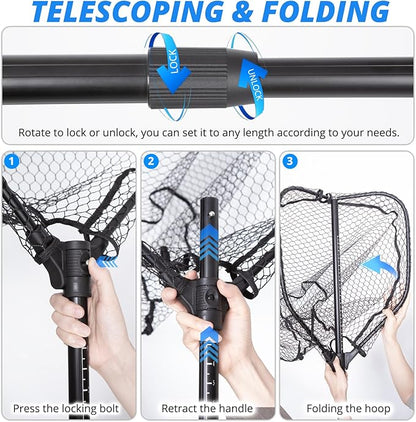 TELESCOPING & FOLDING

LOCK

UNLOCK

Rotate to lock or unlock, you can set it to any length according to your needs.

1

Press the locking bolt

2

Retract the handle

3

Folding the hoop