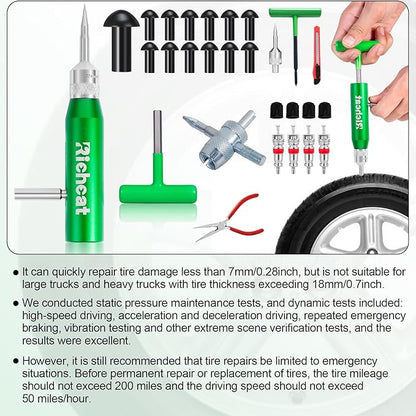 Richcat

Richcat

● It can quickly repair tire damage less than 7mm/0.28inch, but is not suitable for large trucks and heavy trucks with tire thickness exceeding 18mm/0.7inch.

● We conducted static pressure maintenance tests, and dynamic tests included: high-speed driving, acceleration and deceleration driving, repeated emergency braking, vibration testing and other extreme scene verification tests, and the results were excellent.

● However, it is still recommended that tire repairs be limited to emergency situations. Before permanent repair or replacement of tires, the tire mileage should not exceed 200 miles and the driving speed should not exceed 50 miles/hour.