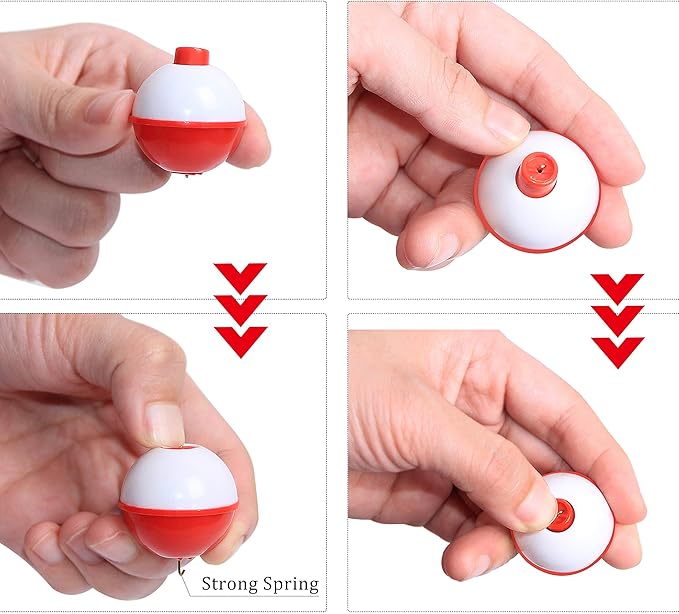 Strong Spring