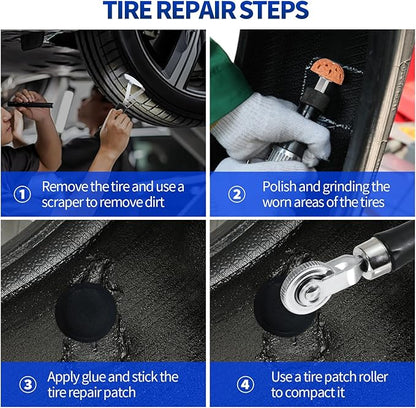 TIRE REPAIR STEPS

① Remove the tire and use a scraper to remove dirt

② Polish and grinding the worn areas of the tires

③ Apply glue and stick the tire repair patch

④ Use a tire patch roller to compact it