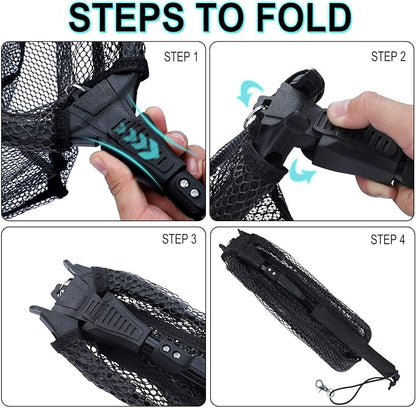 STEPS TO FOLD

STEP 1

STEP 2

STEP 3

STEP 4