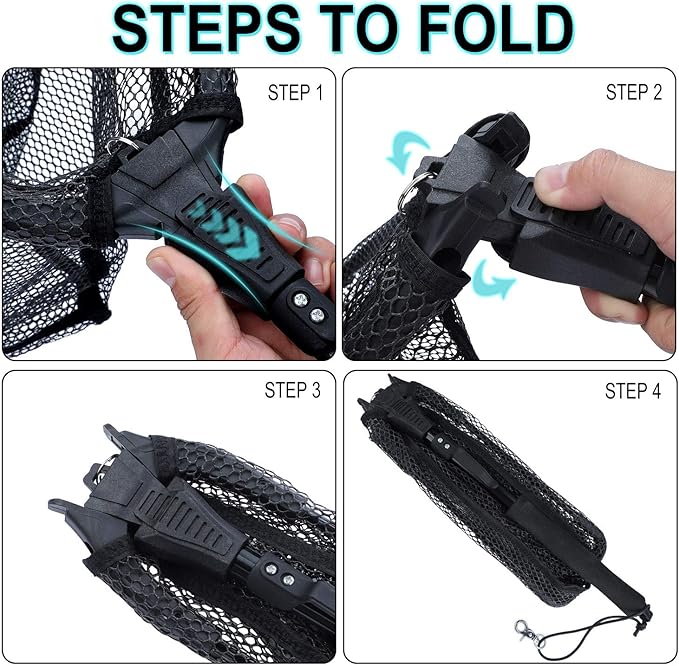 STEPS TO FOLD

STEP 1

STEP 2

STEP 3

STEP 4