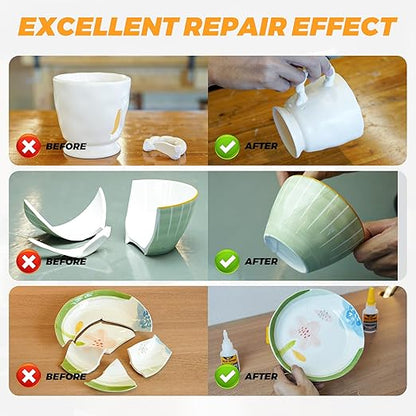 EXCELLENT REPAIR EFFECT

BEFORE

AFTER

BEFORE

AFTER

BEFORE

AFTER