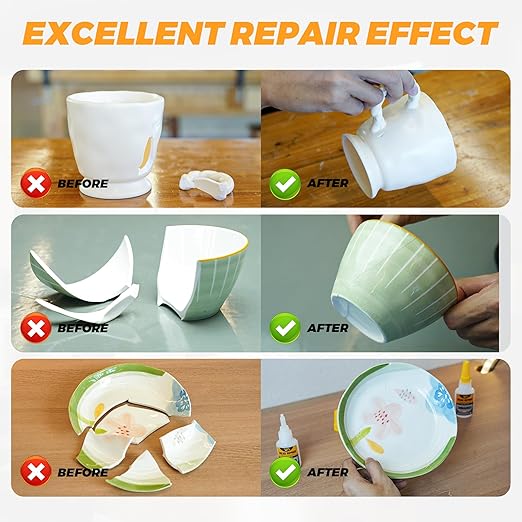 EXCELLENT REPAIR EFFECT

BEFORE

AFTER

BEFORE

AFTER

BEFORE

AFTER