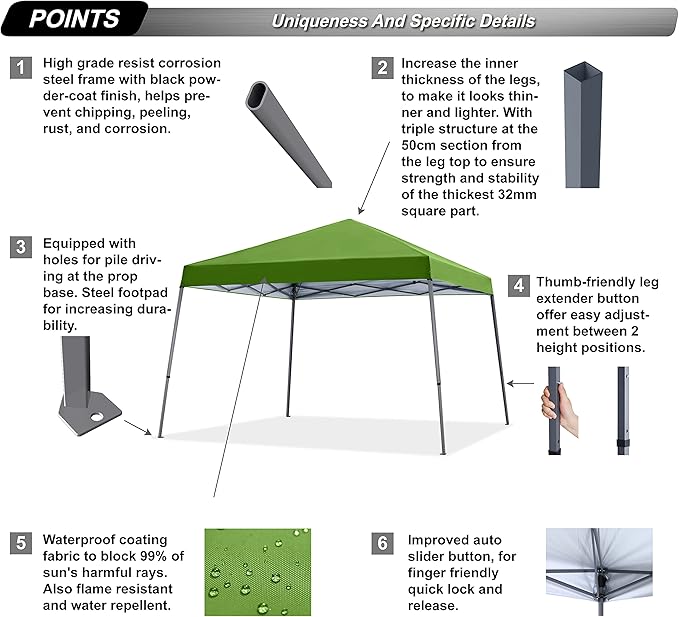 POINTS

Uniqueness And Specific Details

1 High grade resist corrosion steel frame with black powder-coat finish, helps prevent chipping, peeling, rust, and corrosion.

2 Increase the inner thickness of the legs, to make it looks thinner and lighter. With triple structure at the 50cm section from the leg top to ensure strength and stability of the thickest 32mm square part.

3 Equipped with holes for pile driving at the prop base. Steel footpad for increasing durability.

4 Thumb-friendly leg extender button offer easy adjustment between 2 height positions.

5 Waterproof coating fabric to block 99% of sun's harmful rays. Also flame resistant and water repellent.

6 Improved auto slider button, for finger friendly quick lock and release.